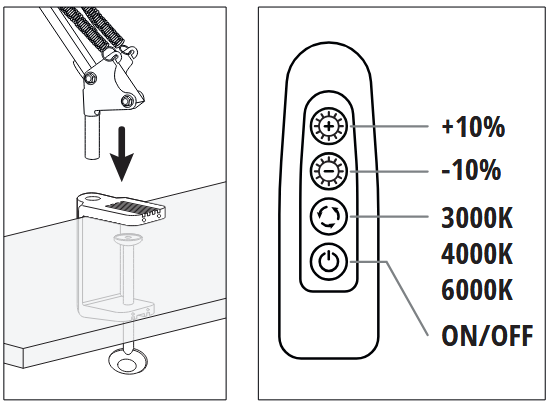 +10%

-10%

3000K
4000K
6000K

ON/OFF